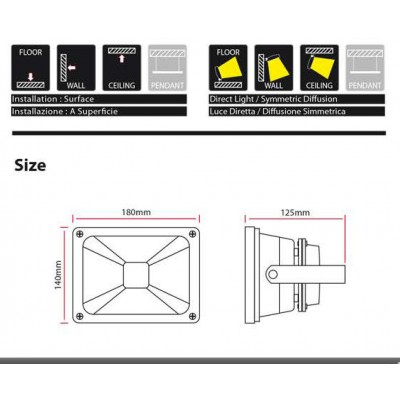 FLOOR

WALL

CEILING

PENDANT

Installation : Surface

Installazione : A Superficie

FLOOR

WALL

CEILING

PENDANT

Direct Light / Symmetric Diffusion

Luce Diretta / Diffusione Simmetrica

Size

180mm

140mm

125mm